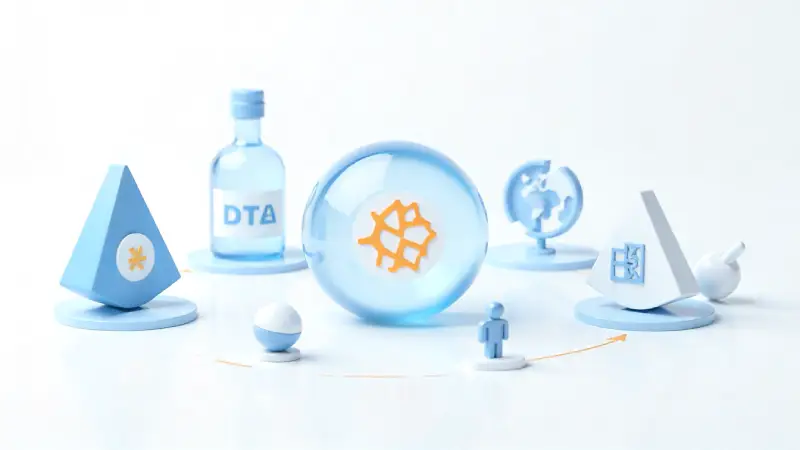 DTA