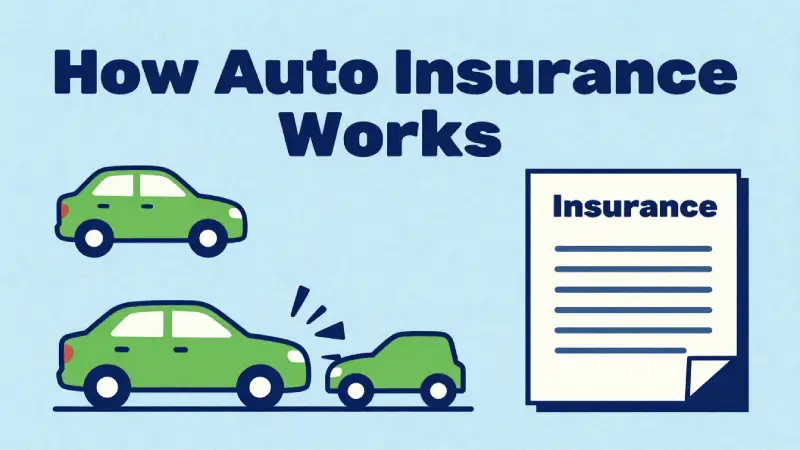 How Auto Insurance Works

Insurance